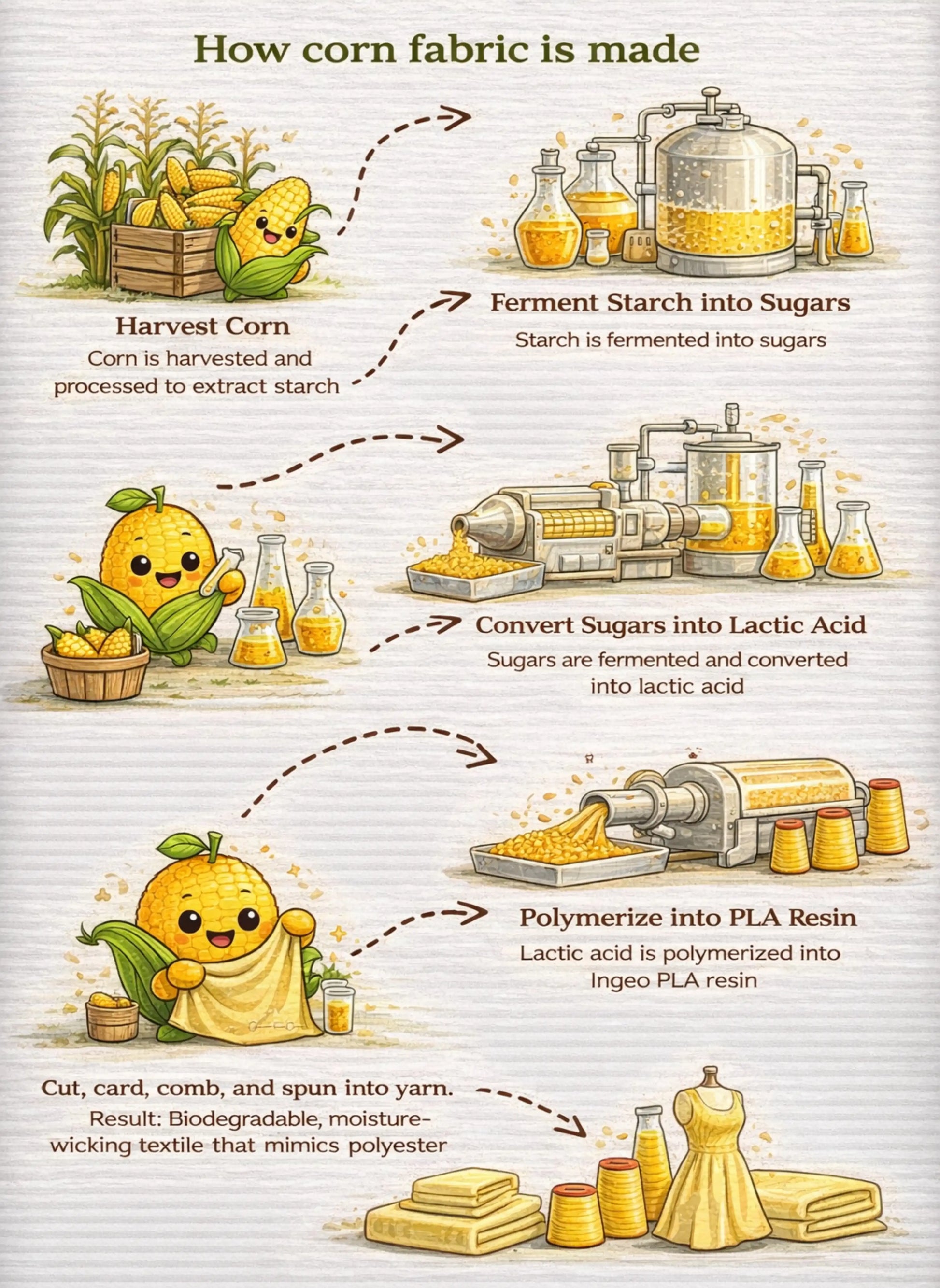 How corn fabric is made

Harvest Corn
Corn is harvested and processed to extract starch

Ferment Starch into Sugars
Starch is fermented into sugars

Convert Sugars into Lactic Acid
Sugars are fermented and converted into lactic acid

Polymerize into PLA Resin
Lactic acid is polymerized into Ingeo PLA resin

Cut, card, comb, and spun into yarn.
Result: Biodegradable, moisture-wicking textile that mimics polyester